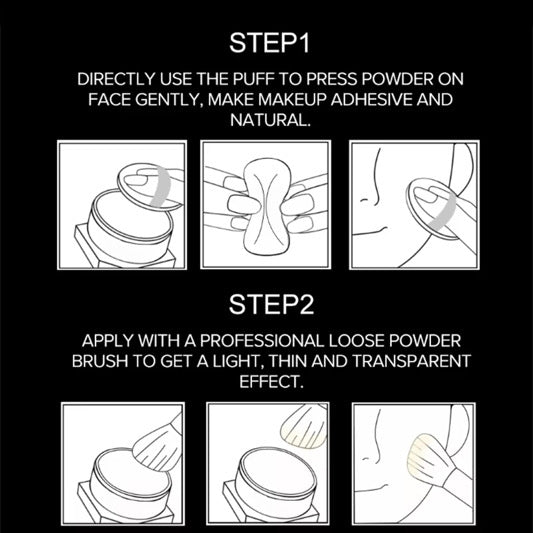 STEP1

DIRECTLY USE THE PUFF TO PRESS POWDER ON FACE GENTLY, MAKE MAKEUP ADHESIVE AND NATURAL.

STEP2

APPLY WITH A PROFESSIONAL LOOSE POWDER BRUSH TO GET A LIGHT, THIN AND TRANSPARENT EFFECT.