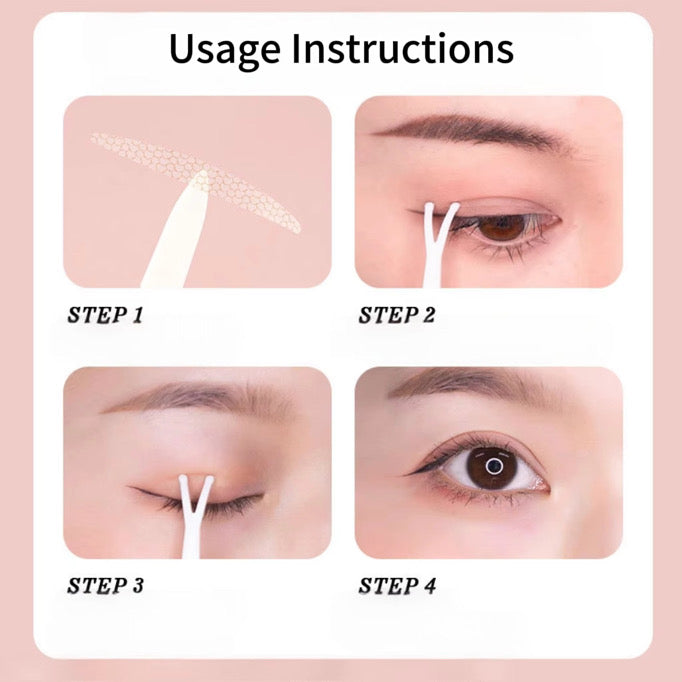 Usage Instructions

STEP 1

STEP 2

STEP 3

STEP 4