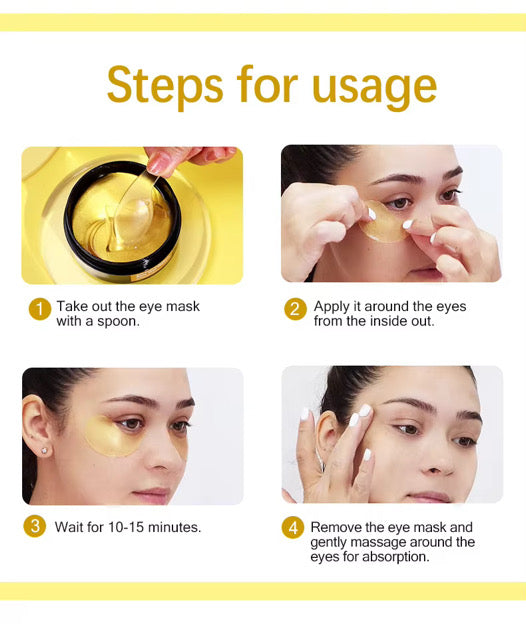 Steps for usage

1 Take out the eye mask with a spoon.

2 Apply it around the eyes from the inside out.

3 Wait for 10-15 minutes.

4 Remove the eye mask and gently massage around the eyes for absorption.